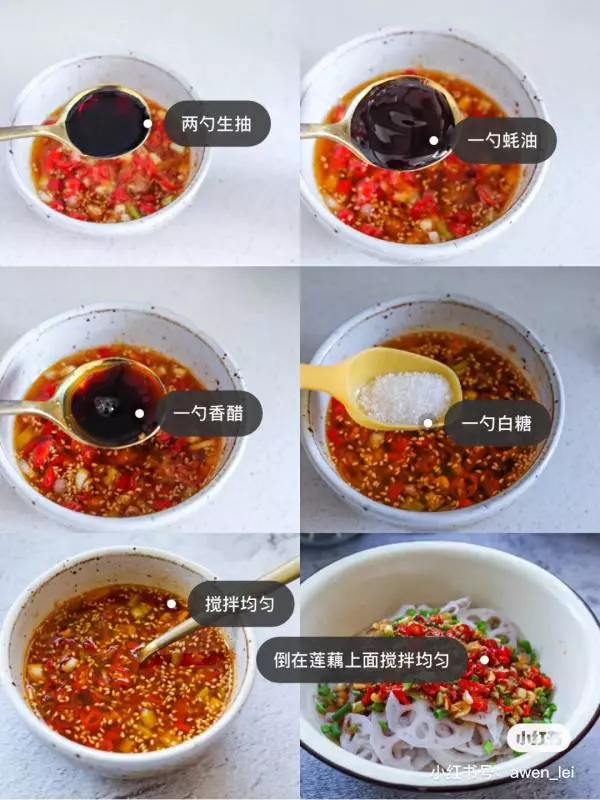 两勺生抽

一勺蚝油

一勺香醋

一勺白糖

搅拌均匀

倒在莲藕上面搅拌均匀

小红书

小红书号：awen_lei