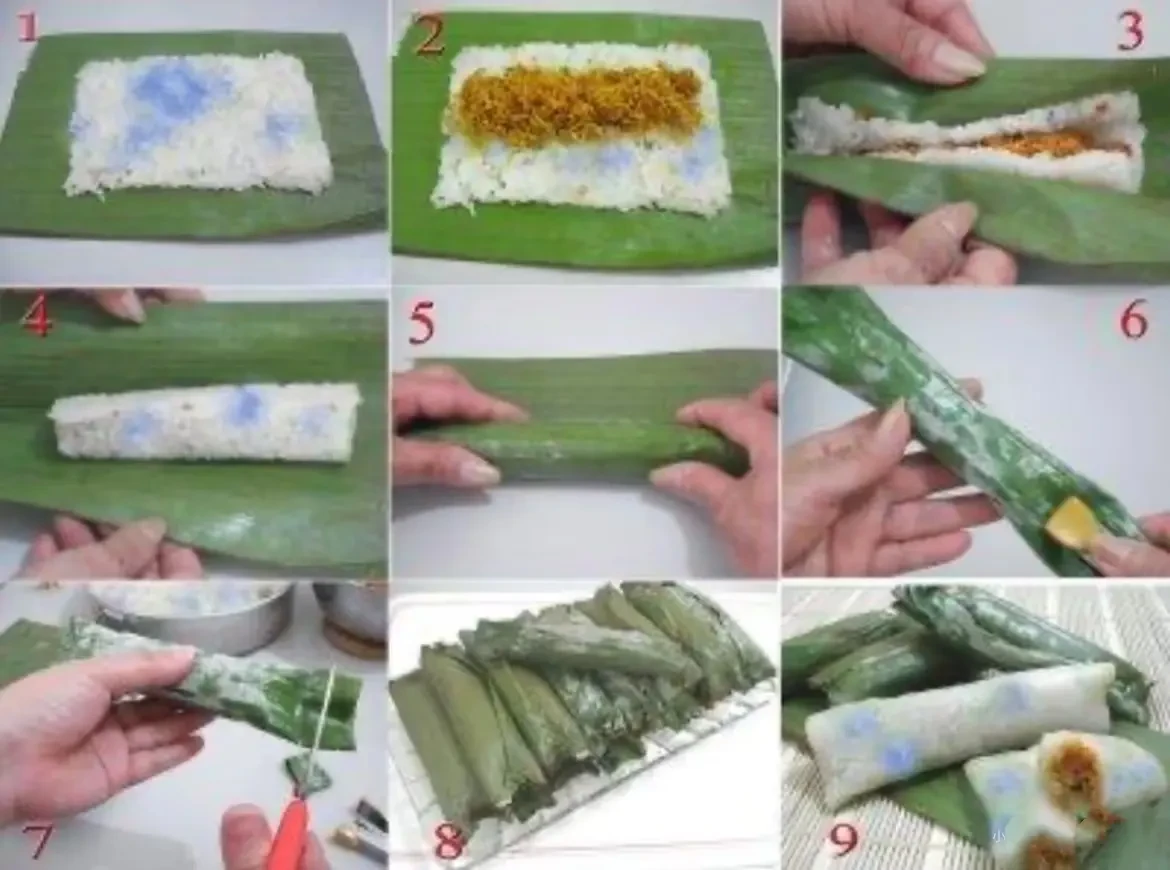 1

2

3

4

5

6

7

8

9